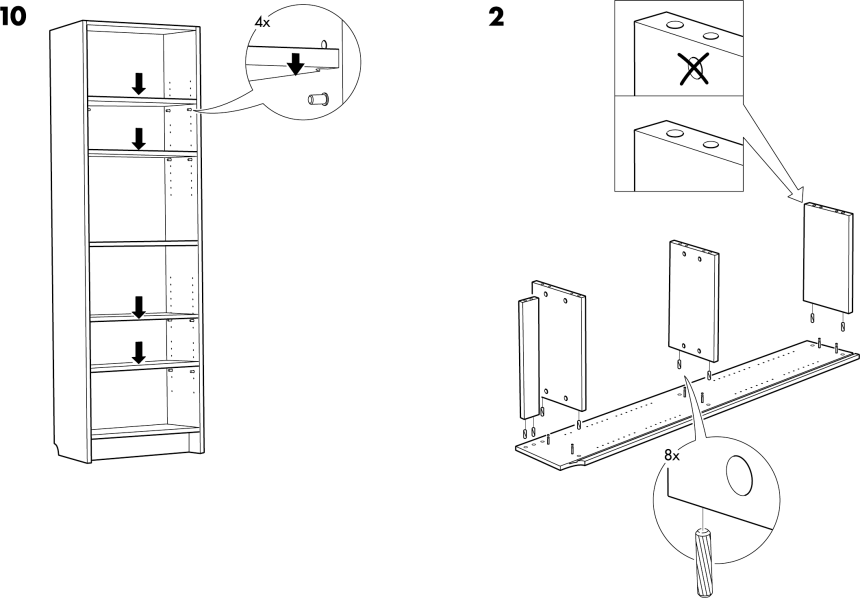 10

4x

2

8x